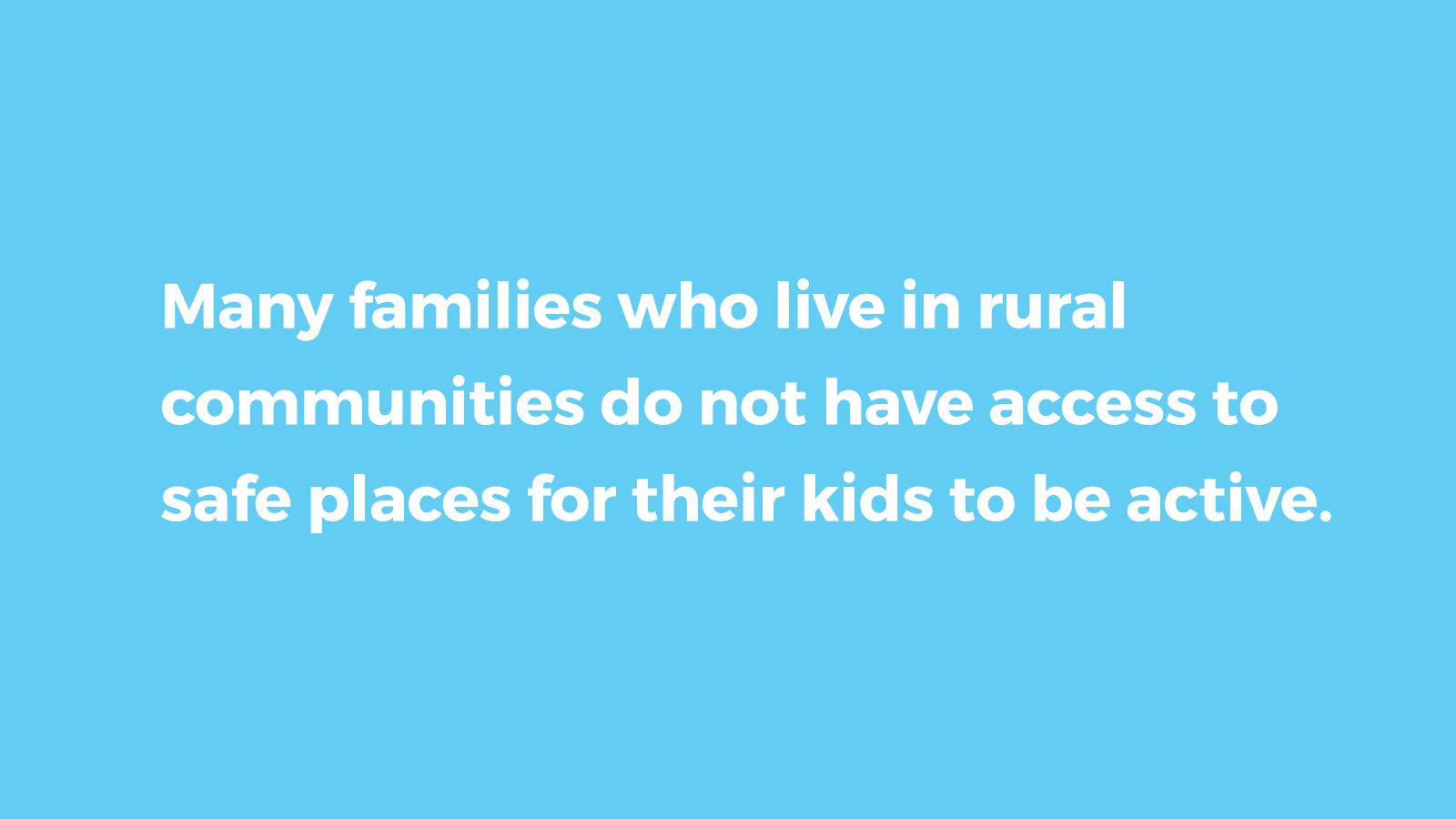 Many families who live in rural communities do not have access to safe places for their kids to be active.